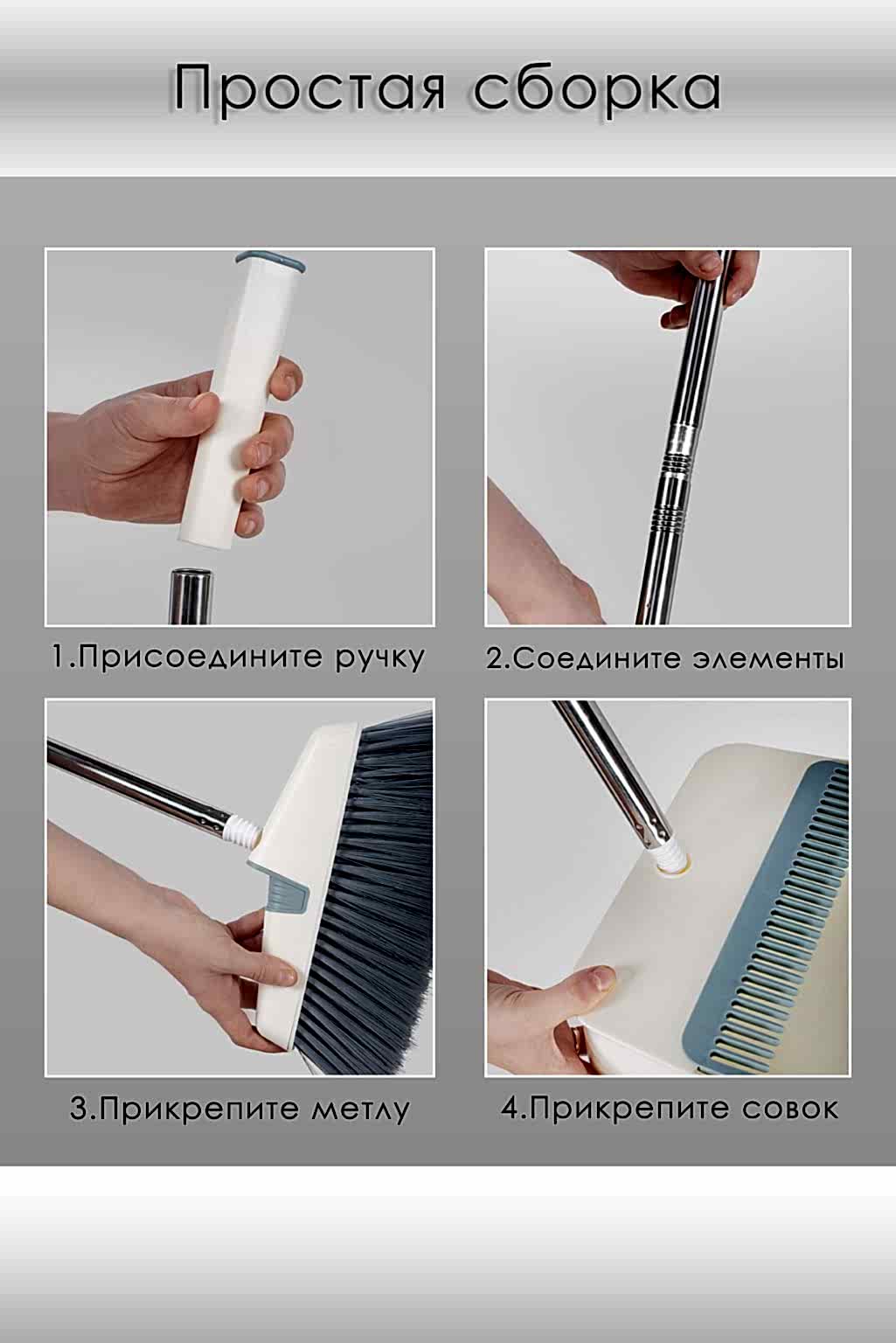 Простая сборка

1.Присоедините ручку

2.Соедините элементы

3.Прикрепите метлу

4.Прикрепите совок